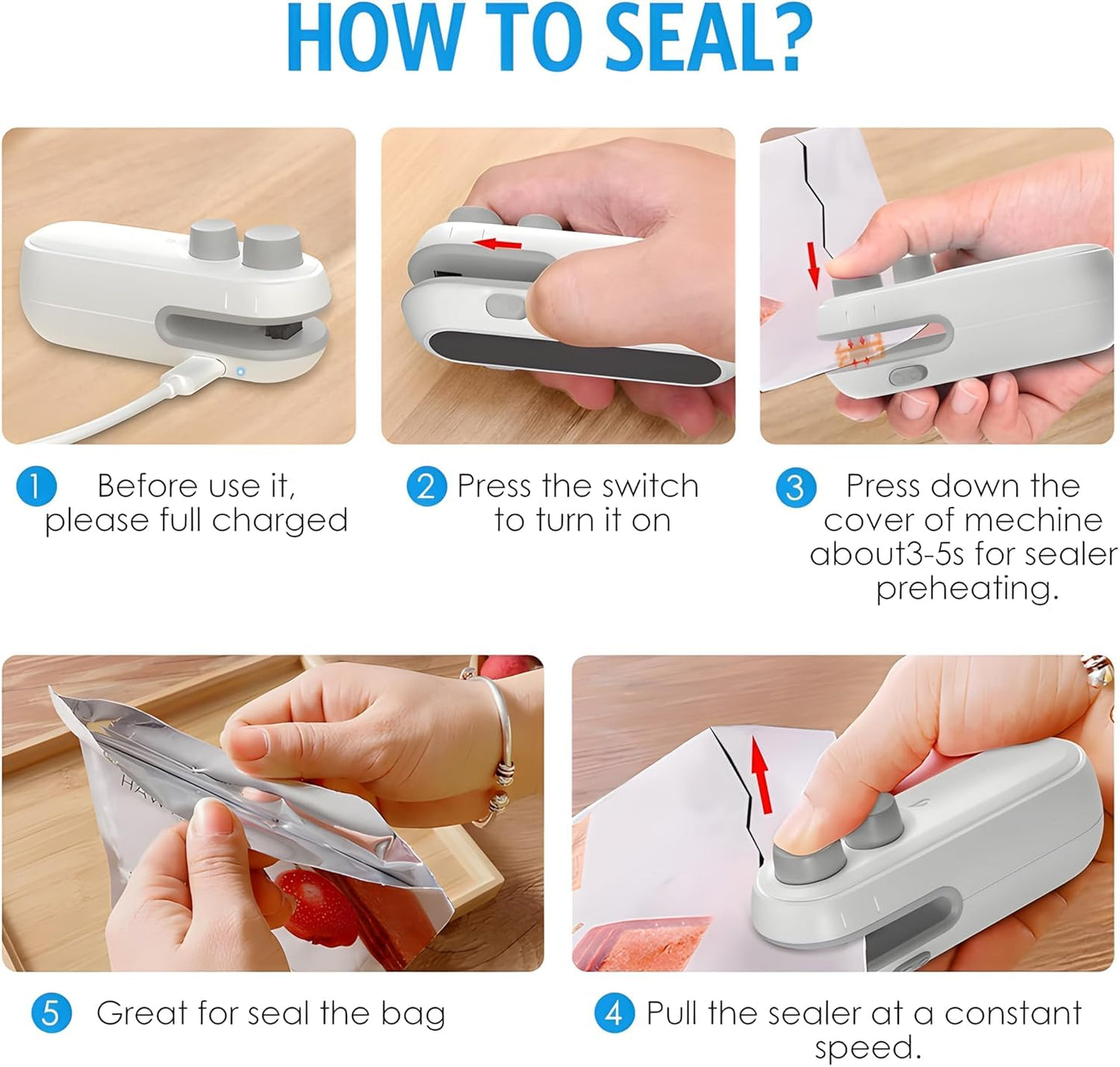 HOW TO SEAL?

1 Before use it, please full charged

2 Press the switch to turn it on

3 Press down the cover of mechine about3-5s for sealer preheating.

5 Great for seal the bag

4 Pull the sealer at a constant speed.